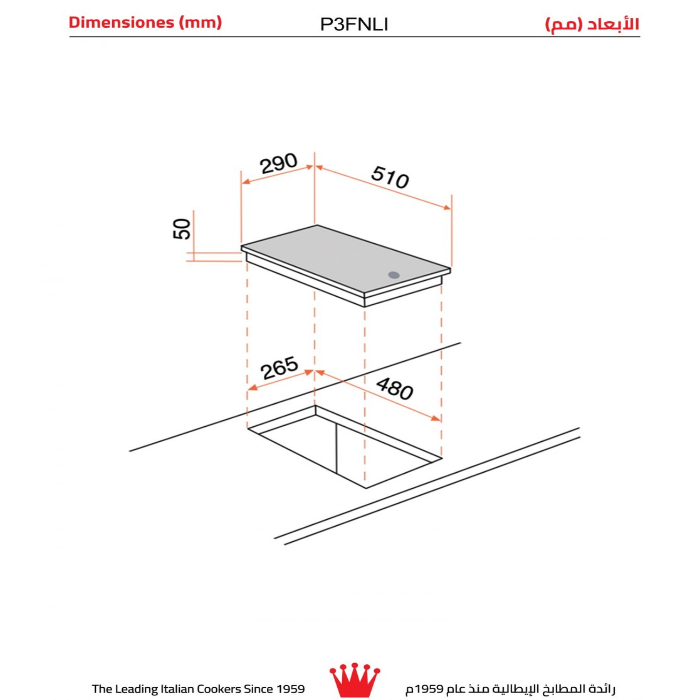 Dimensiones (mm)

P3FNLI

الأبعاد (مم)

290

510

50

265

480

The Leading Italian Cookers Since 1959

رائدة المطابخ الإيطالية منذ عام 1959م