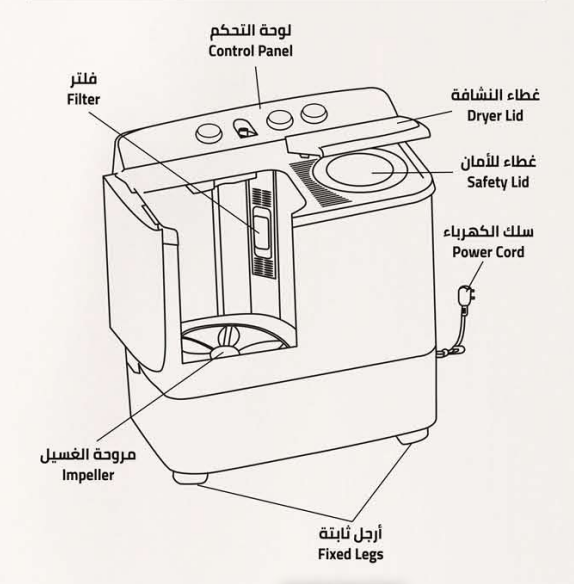 لوحة التحكم
Control Panel

فلتر
Filter

غطاء النشافة
Dryer Lid

غطاء للأمان
Safety Lid

سلك الكهرباء
Power Cord

مروحة الغسيل
Impeller

أرجل ثابتة
Fixed Legs