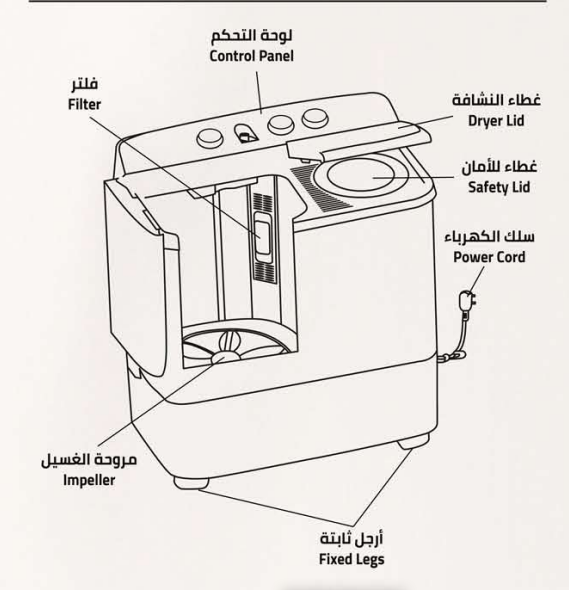 لوحة التحكم
Control Panel

فلتر
Filter

غطاء النشافة
Dryer Lid

غطاء للأمان
Safety Lid

سلك الكهرباء
Power Cord

مروحة الغسيل
Impeller

أرجل ثابتة
Fixed Legs